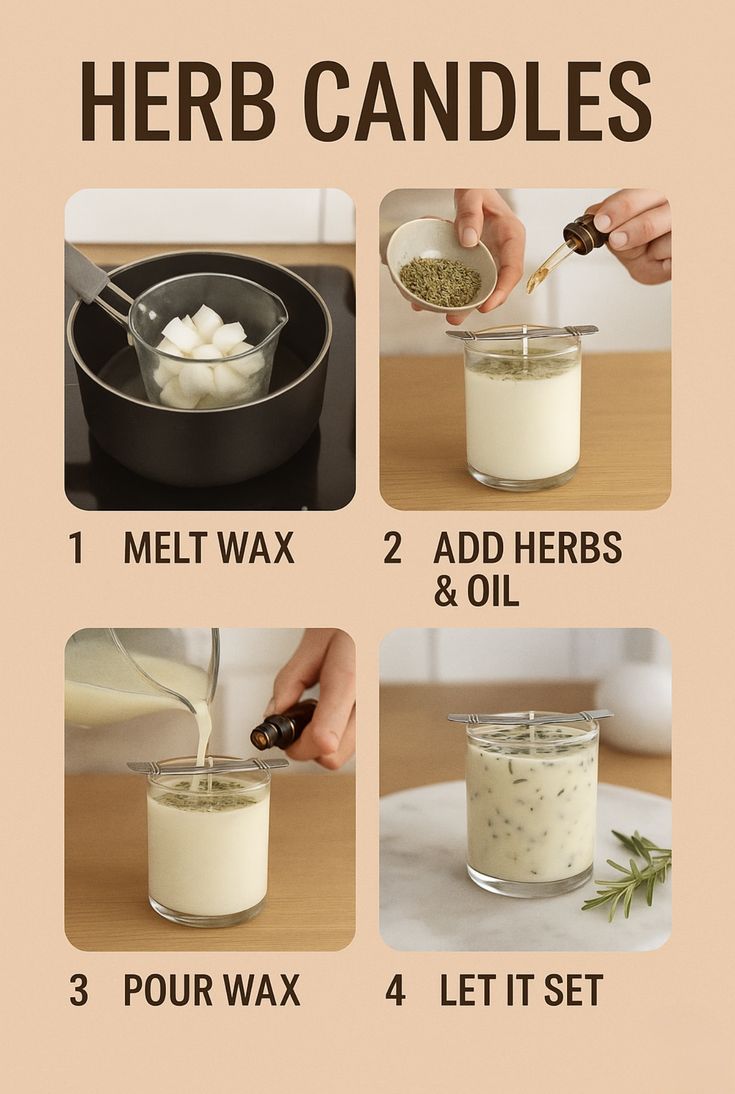 HERB CANDLES

1 MELT WAX

2 ADD HERBS & OIL

3 POUR WAX

4 LET IT SET